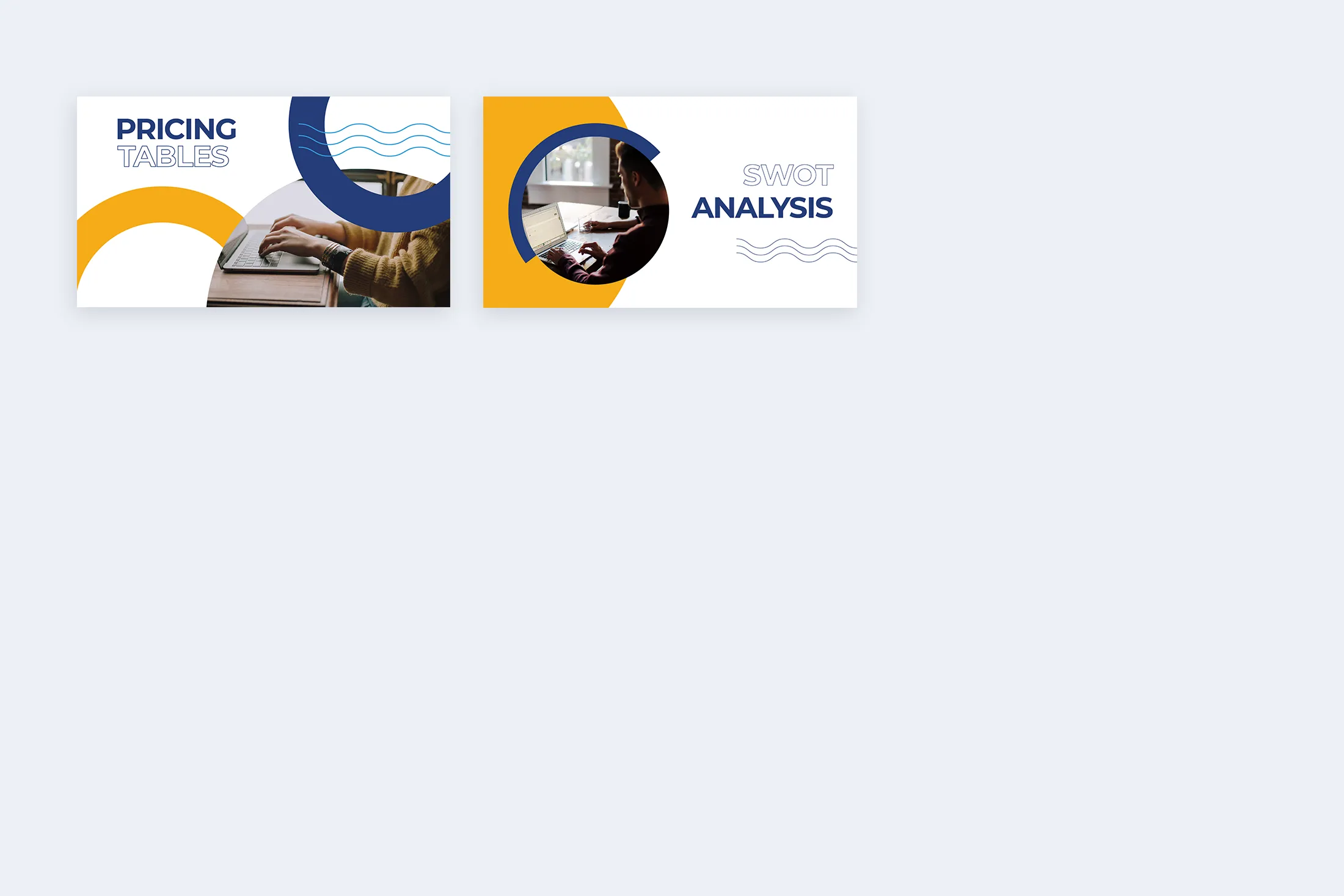 PRICING
TABLES

SWOT
ANALYSIS